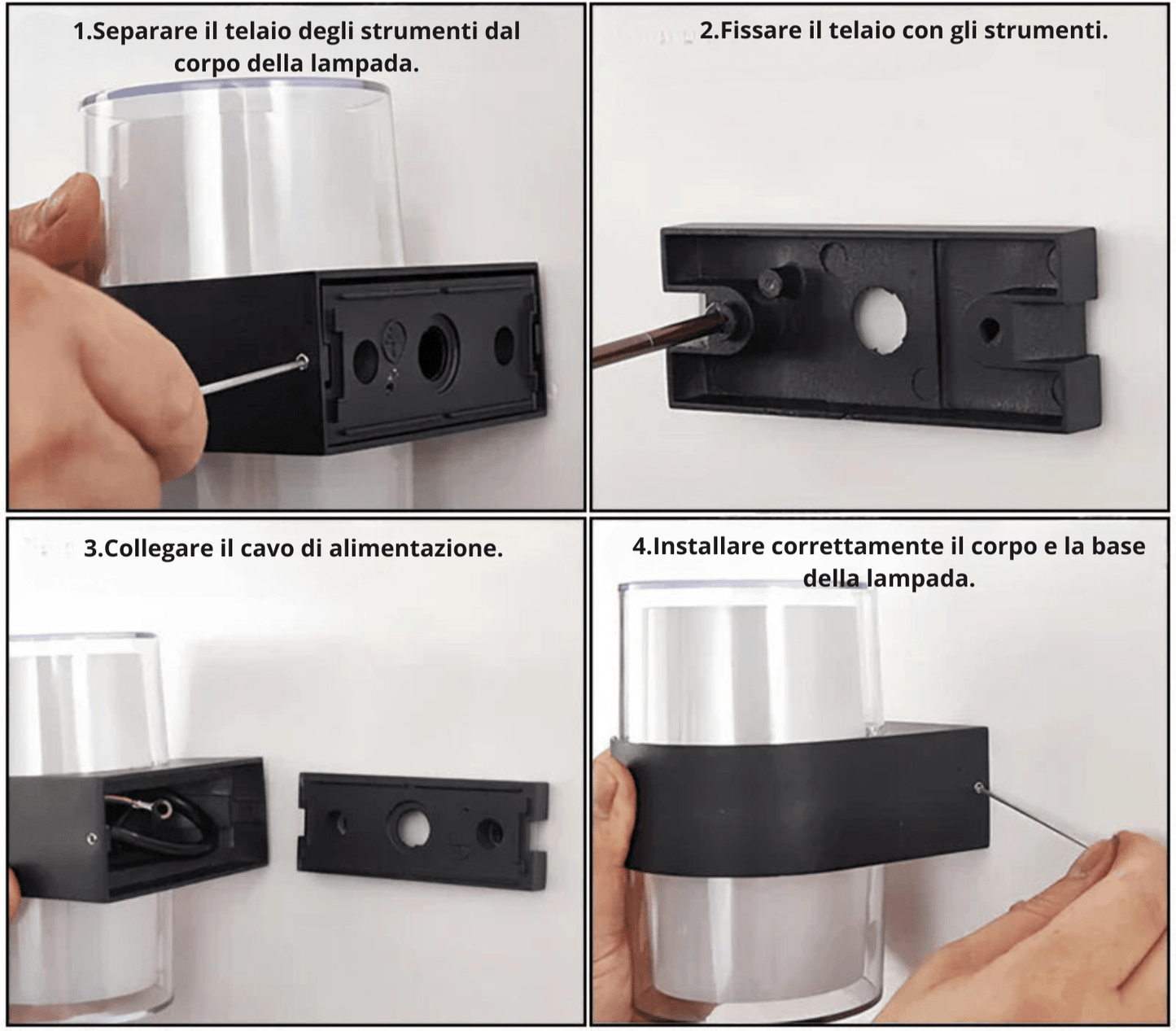 1.Separare il telaio degli strumenti dal corpo della lampada.

2.Fissare il telaio con gli strumenti.

3.Collegare il cavo di alimentazione.

4.Installare correttamente il corpo e la base della lampada.