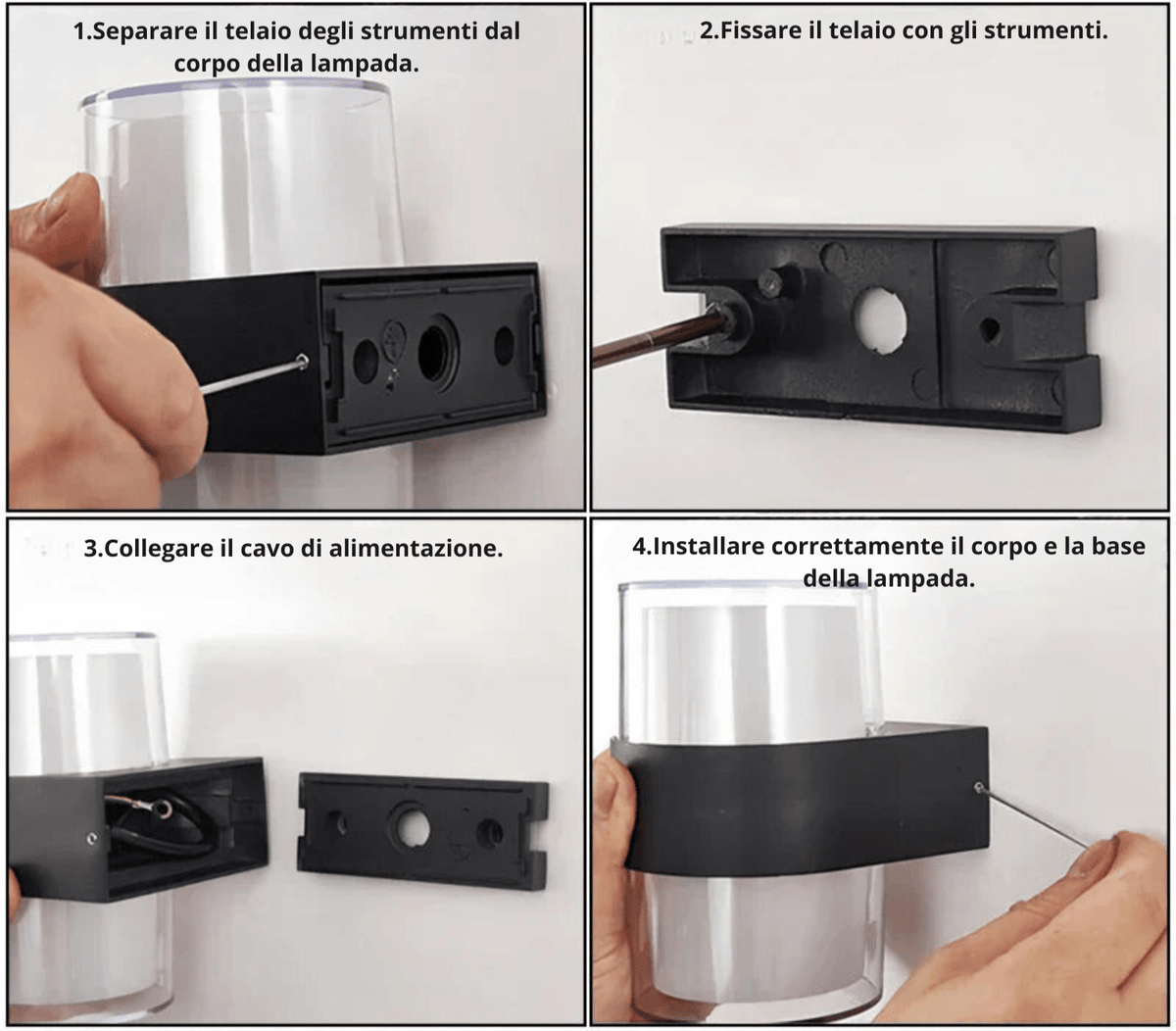 1.Separare il telaio degli strumenti dal corpo della lampada.

2.Fissare il telaio con gli strumenti.

3.Collegare il cavo di alimentazione.

4.Installare correttamente il corpo e la base della lampada.